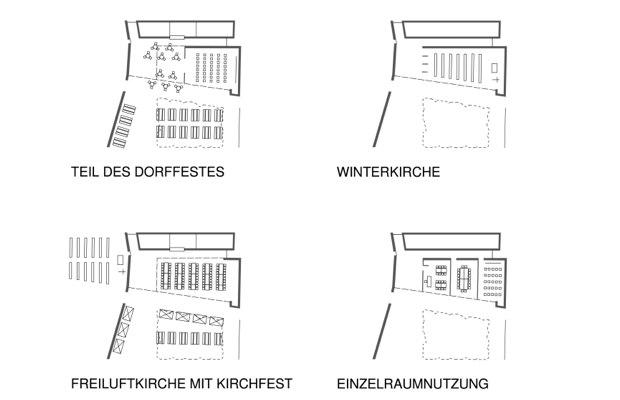 TEIL DES DORFFESTES

WINTERKIRCHE

FREILUFTKIRCHE MIT KIRCHFEST

EINZELRAUMNUTZUNG